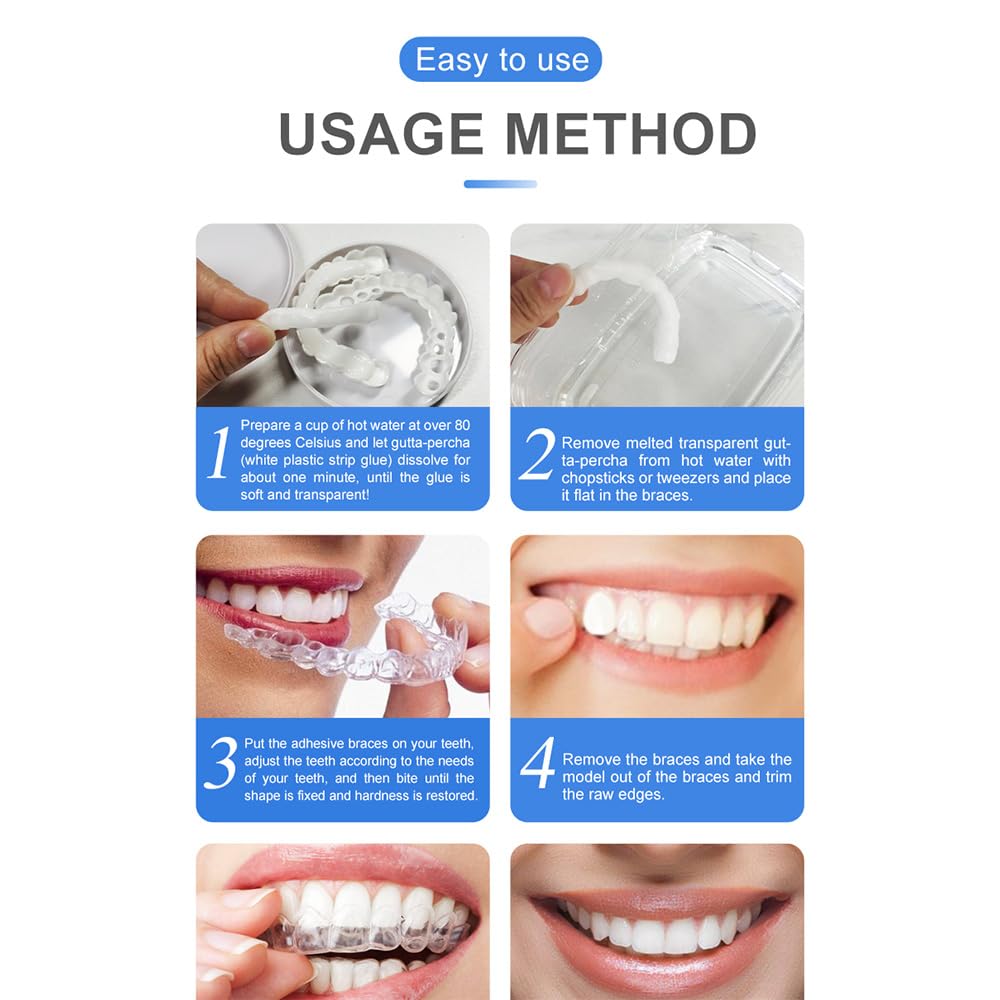 Easy to use

USAGE METHOD

1 Prepare a cup of hot water at over 80 degrees Celsius and let gutta-percha (white plastic strip glue) dissolve for about one minute, until the glue is soft and transparent!

2 Remove melted transparent gutta-percha from hot water with chopsticks or tweezers and place it flat in the braces.

3 Put the adhesive braces on your teeth, adjust the teeth according to the needs of your teeth, and then bite until the shape is fixed and hardness is restored.

4 Remove the braces and take the model out of the braces and trim the raw edges.