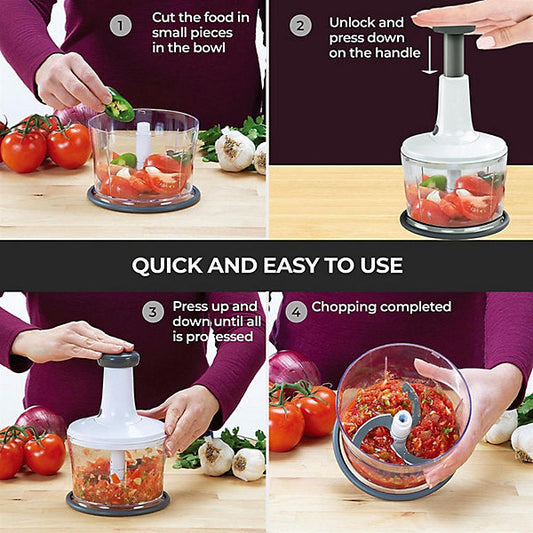 1 Cut the food in small pieces in the bowl

2 Unlock and press down on the handle

QUICK AND EASY TO USE

3 Press up and down until all is processed

4 Chopping completed