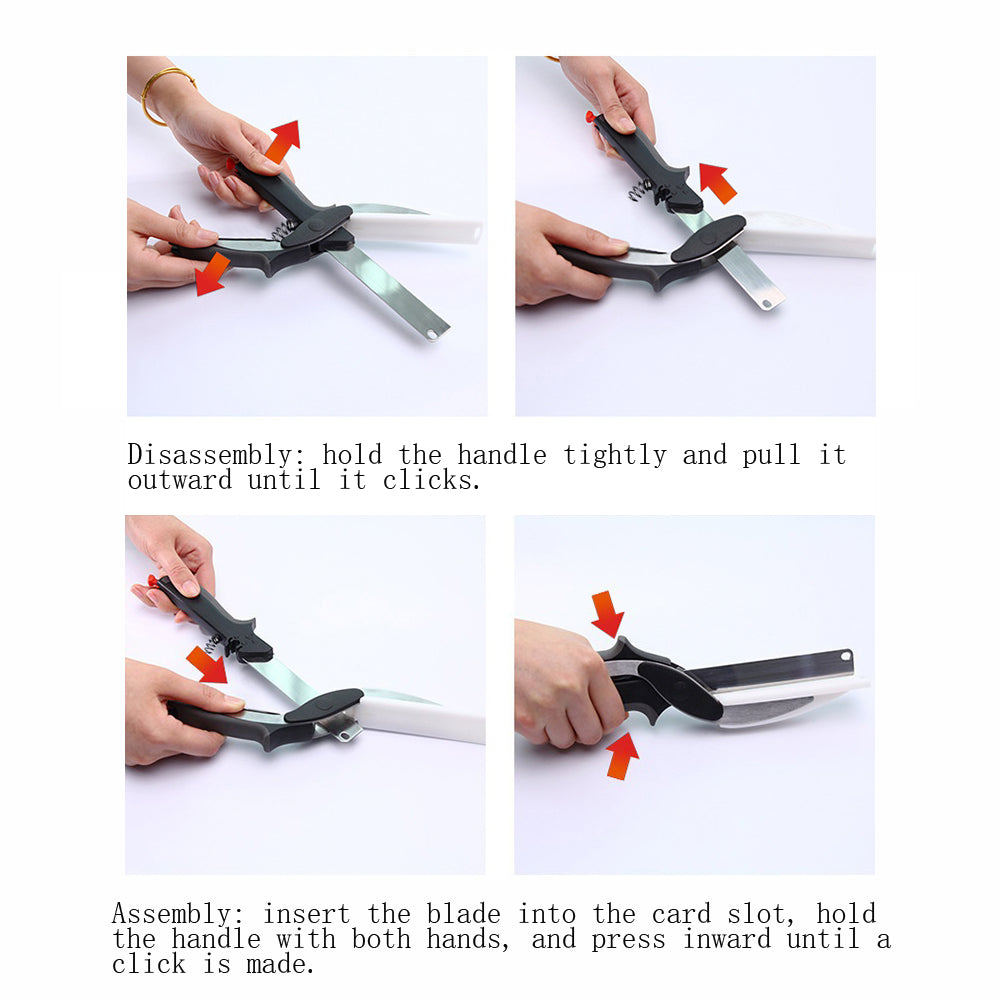 Disassembly: hold the handle tightly and pull it outward until it clicks.

Assembly: insert the blade into the card slot, hold the handle with both hands, and press inward until a click is made.